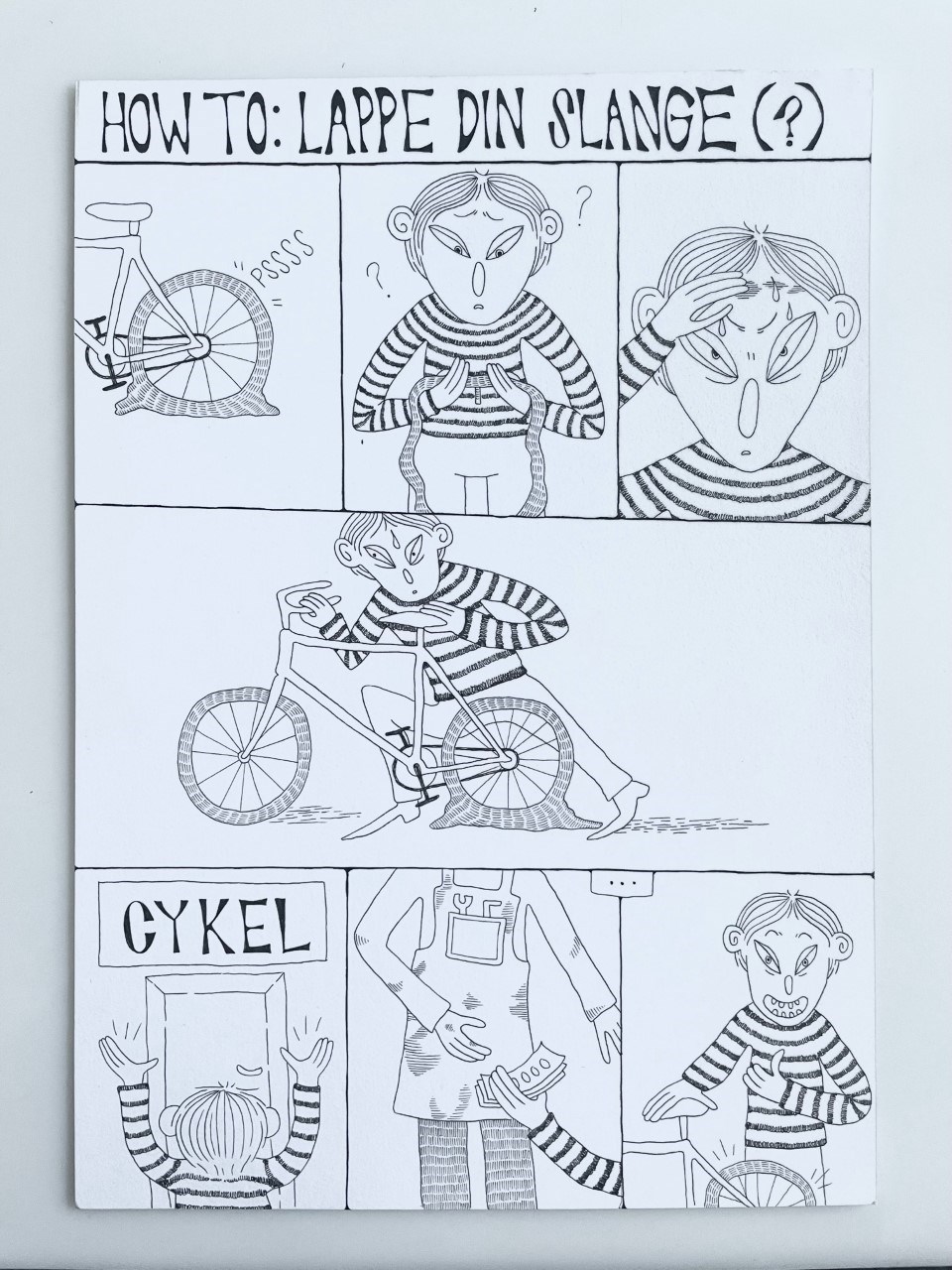 HOW TO: LAPPE DIN SLANGE (?)

PSSSS

?

?

CYKEL

...